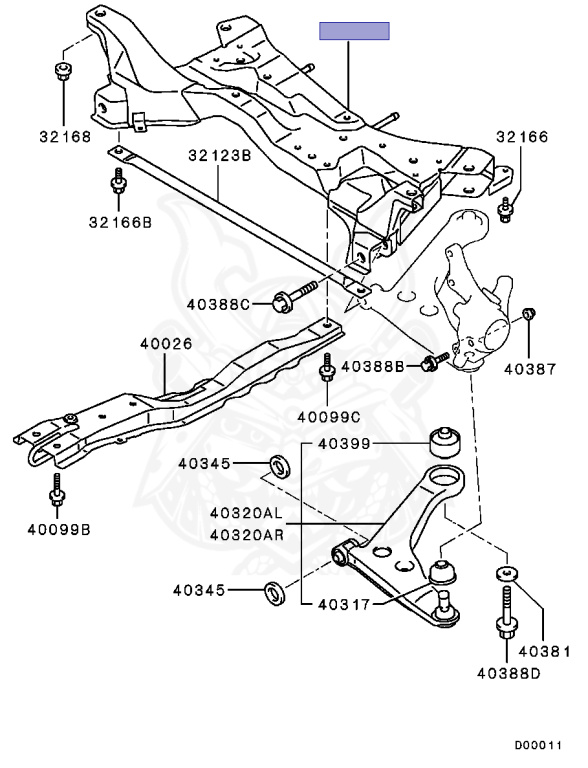 32168
32123B
32166
32166B
40388C
40026
40388B
40387
40099C
40399
40345
40320AL
40320AR
40099B
40345
40317
40381
40388D
D00011