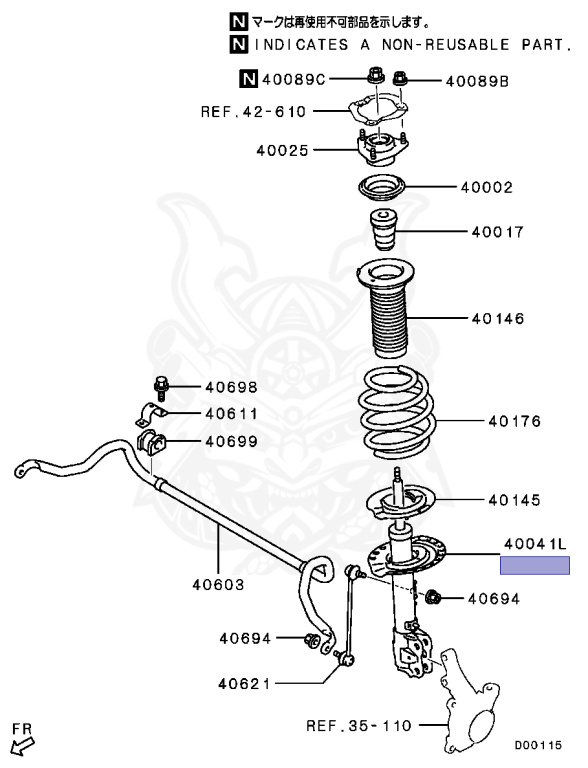 N マークは再使用不可部品を示します。
N INDICATES A NON-REUSABLE PART.

N 40089C
40089B
REF.42-610
40025
40002
40017
40146
40698
40611
40699
40176
40145
40041L
40603
40694
40694
40621
REF.35-110
FR
D00115