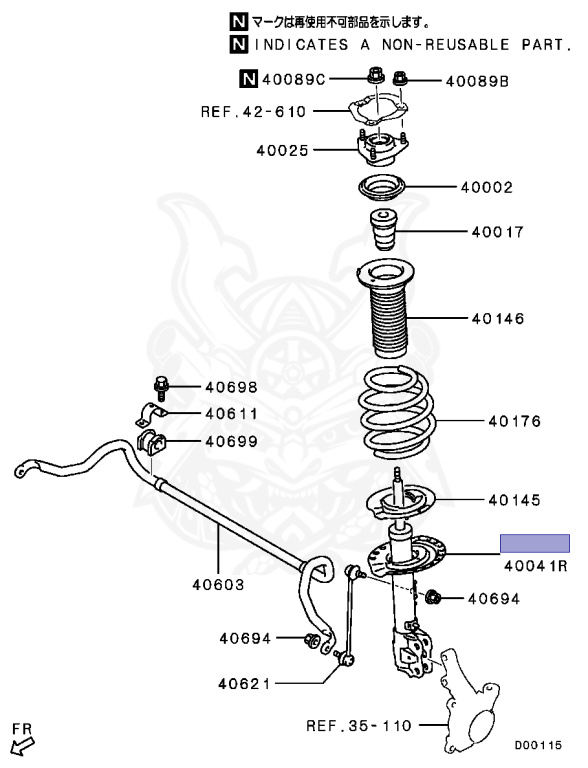 N マークは再使用不可部品を示します。
N INDICATES A NON-REUSABLE PART.

N 40089C
40089B
REF.42-610
40025
40002
40017
40146
40698
40611
40699
40176
40145
40041R
40603
40694
40694
40621
REF.35-110
FR
D00115