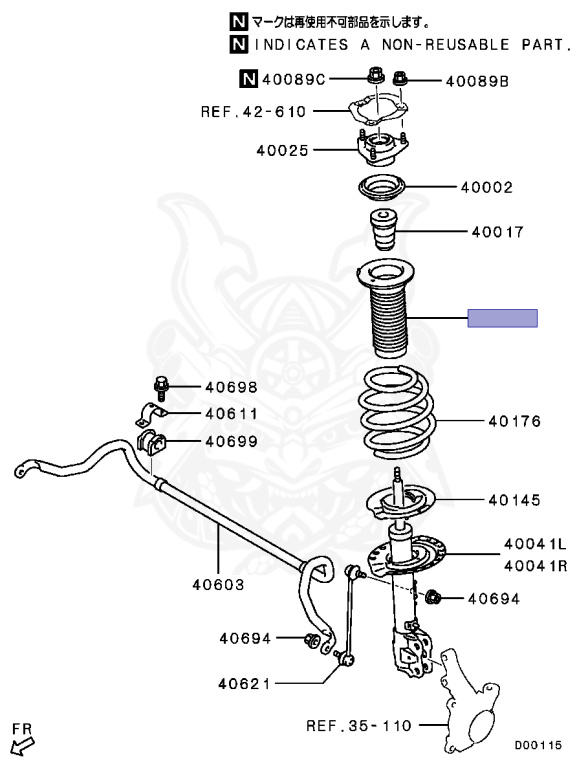 N マークは再使用不可部品を示します。
N INDICATES A NON-REUSABLE PART.

N 40089C
40089B
REF.42-610
40025
40002
40017
40698
40611
40699
40176
40145
40041L
40041R
40603
40694
40694
40621
REF.35-110
FR
D00115