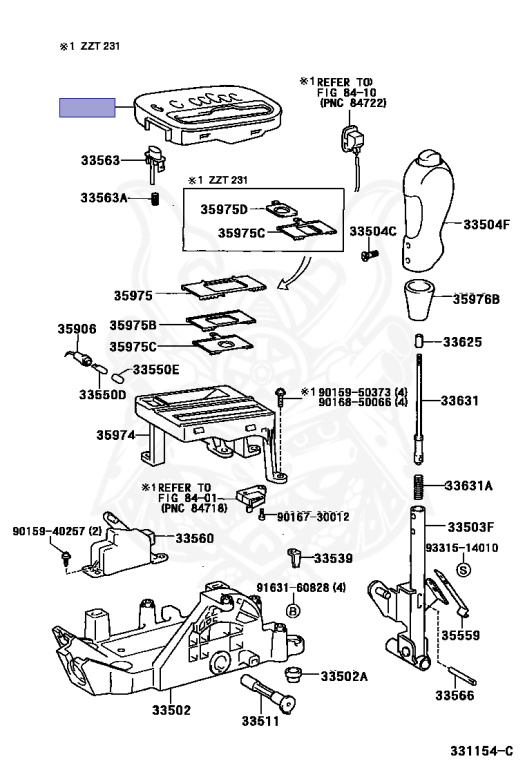 ※1 ZZT 231

※1 REFER TO FIG 84-10 (PNC 84722)

33563

33563A

※1 ZZT 231

35975D

35975C

33504C

33504F

35975

35976B

35906

35975B

35975C

33625

33550E

33550D

※1 90159-50373 (4) 90168-50066 (4)

33631

35974

※1 REFER TO FIG 84-01 (PNC 84718)

33631A

90167-30012

33503F

90159-40257 (2)

33560

93315-14010

S

33539

91631-60828 (4)

B

35559

33502A

33502

33511

33566

331154-C