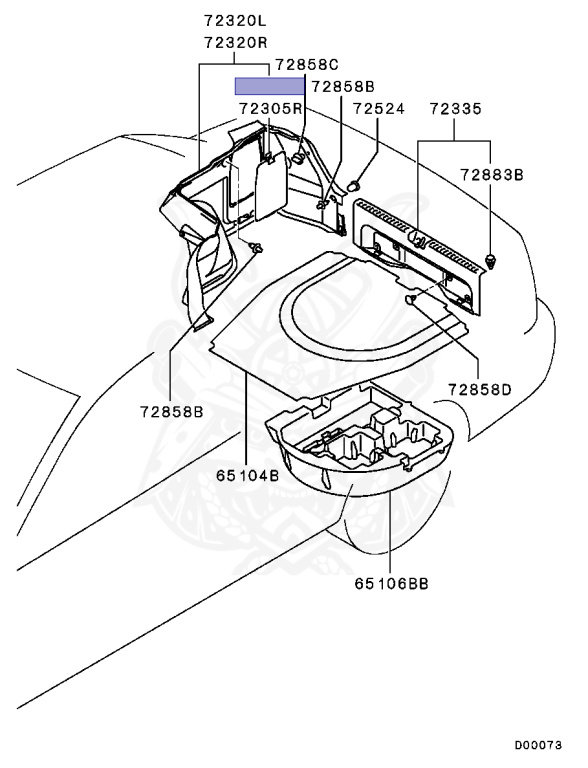 72320L
72320R
72858C
72858B
72305R
72524
72335
72883B
72858D
72858B
65104B
65106BB
D00073