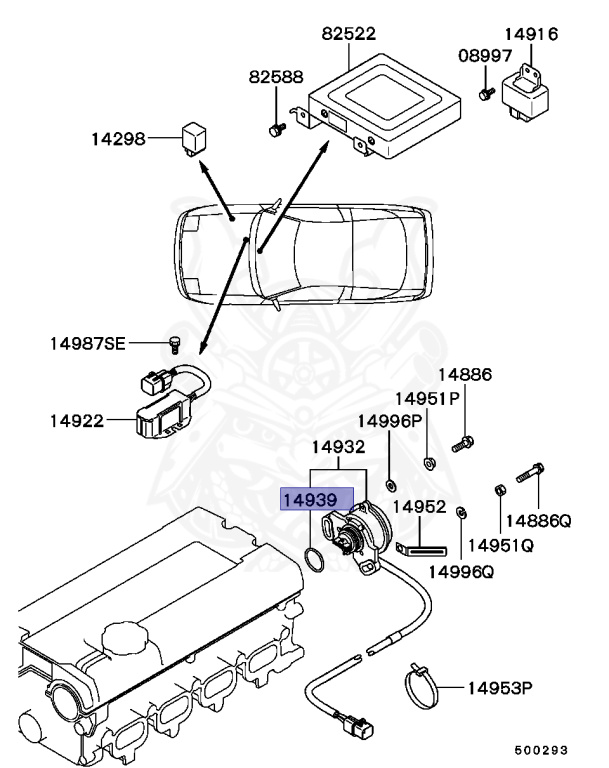 82522
14916
08997
82588
14298
14987SE
14922
14886
14951P
14996P
14932
14939
14952
14886Q
14951Q
14996Q
14953P
500293