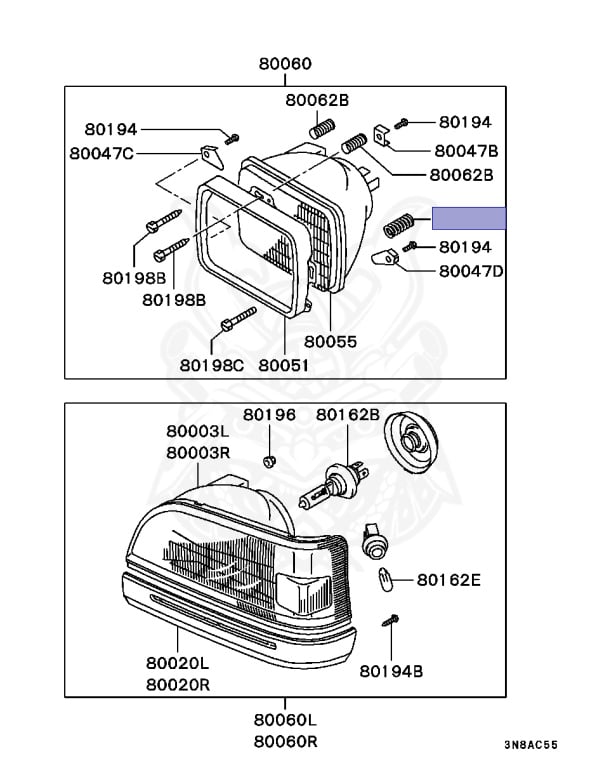 80060

80062B
80194
80194
80047C
80047B
80062B
80194
80047D
80198B
80198B
80055
80198C
80051

80196
80162B
80003L
80003R
80162E
80194B
80020L
80020R

80060L
80060R

3N8AC55