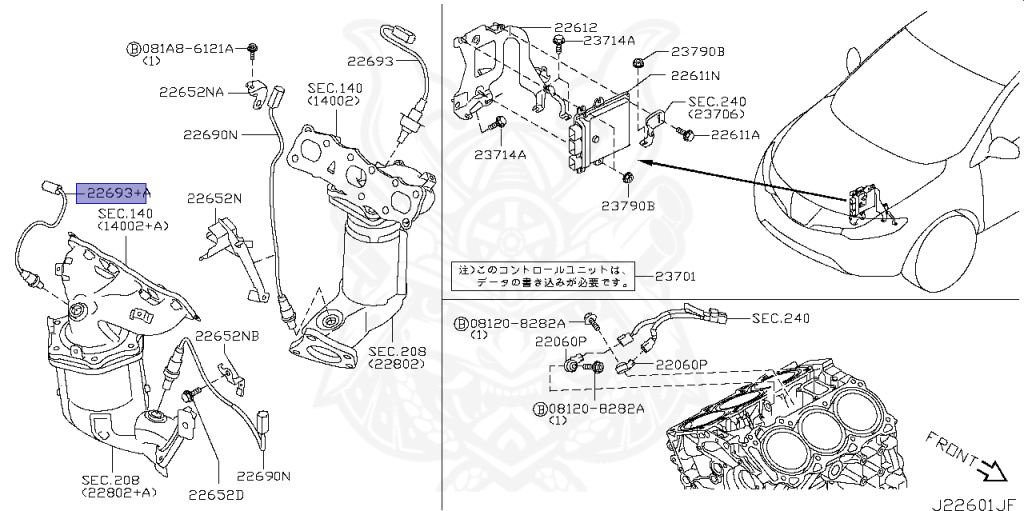 Ⓑ081A8-6121A
(1)
22693
22652NA
SEC.140
(14002)
22690N
22693+A
SEC.140
(14002+A)
22652N
22652NB
SEC.208
(22802)
SEC.208
(22802+A)
22652D
22690N
22612
23714A
23790B
22611N
SEC.240
(23706)
22611A
23714A
23790B
注)このコントロールユニットは、データの書き込みが必要です。
23701
Ⓑ08120-8282A
(1)
SEC.240
22060P
22060P
Ⓑ08120-8282A
(1)
FRONT
J22601JF