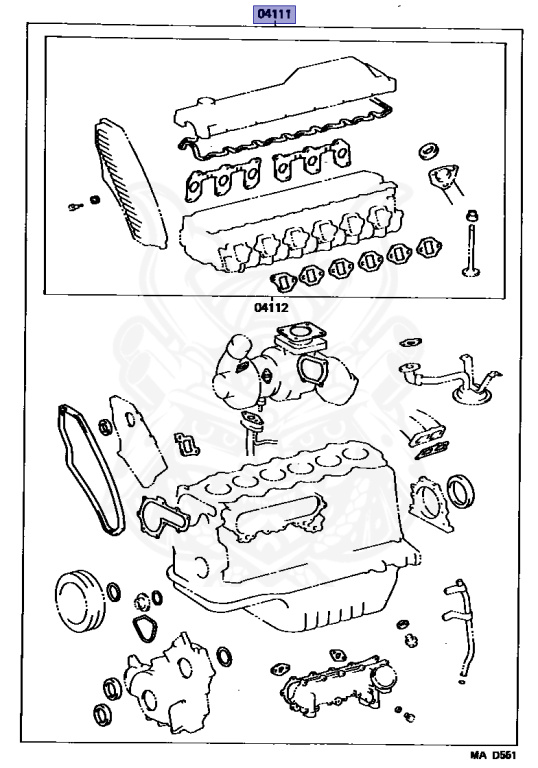 04111

04112

MA D551