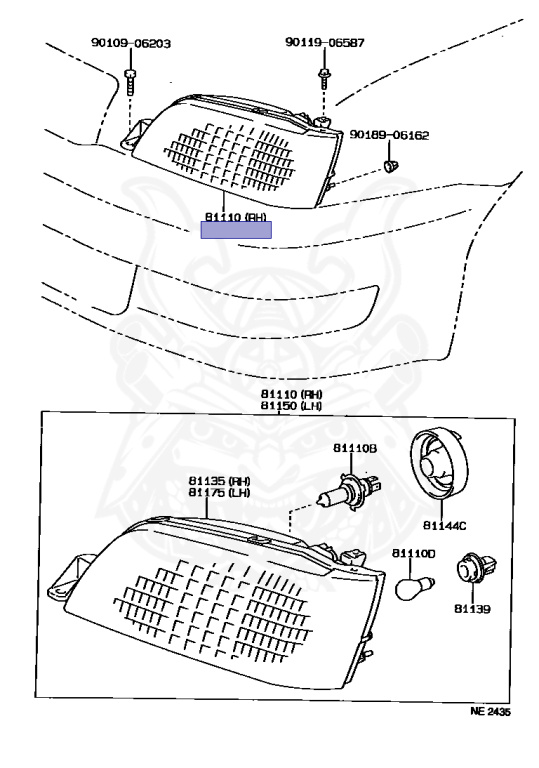 90109-06203

90119-06587

90189-06162

81110 (RH)

81110 (RH)
81150 (LH)

81110B

81135 (RH)
81175 (LH)

81144C

81110D

81139

NE 2435