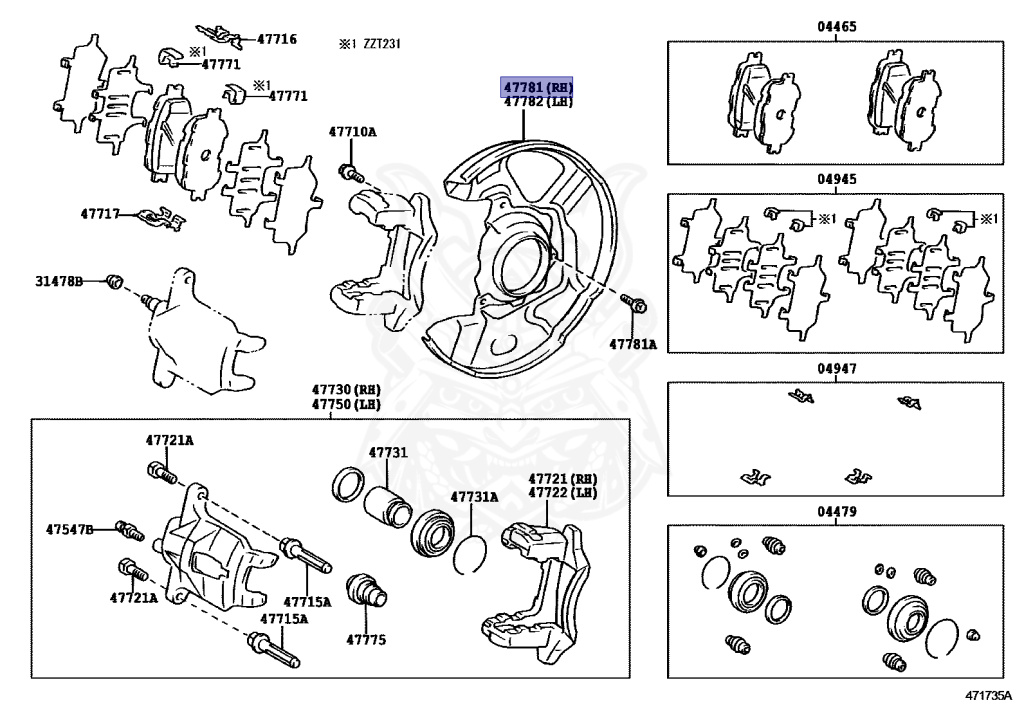 47716
※1 ZZT231
※1
47771
※1
47771
47781 (RH)
47782 (LH)
47710A
47717
31478B
47781A
47730 (RH)
47750 (LH)
47721A
47731
47731A
47721 (RH)
47722 (LH)
47547B
47721A
47715A
47715A
47775
04465
04945
※1
※1
04947
04479
471735A