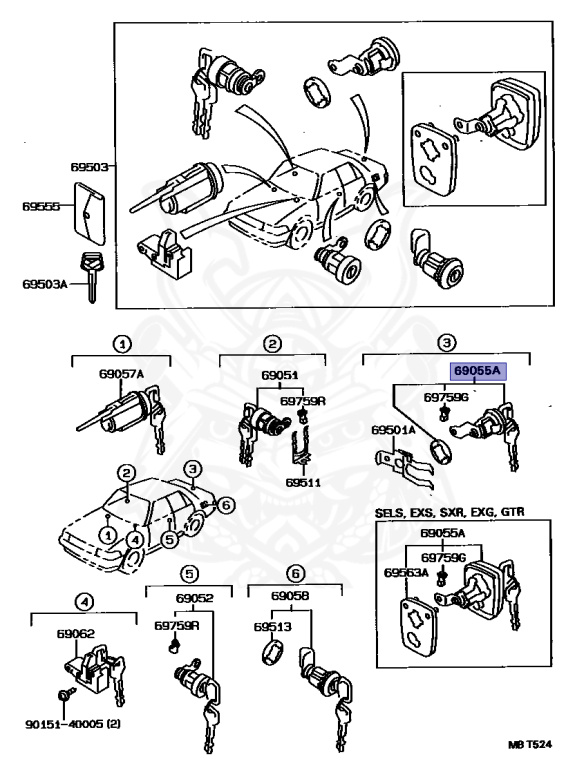 69503
69555
69503A

1
69057A

2
69051
69759R
69511

3
69055A
69759G
69501A

2
3
6
1
4
5

SELS, EXS, SXR, EXG, GTR
69055A
69759G
69563A

4
69062
90151-40005 (2)

5
69052
69759R

6
69058
69513

MB T524