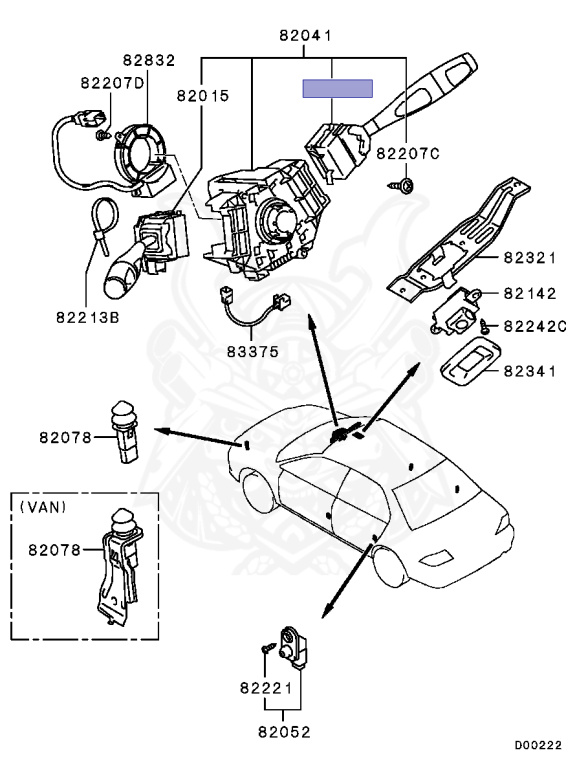 82041
82832
82207D
82015
82207C
82321
82142
82242C
82341
82213B
83375
82078
(VAN)
82078
82221
82052
D00222