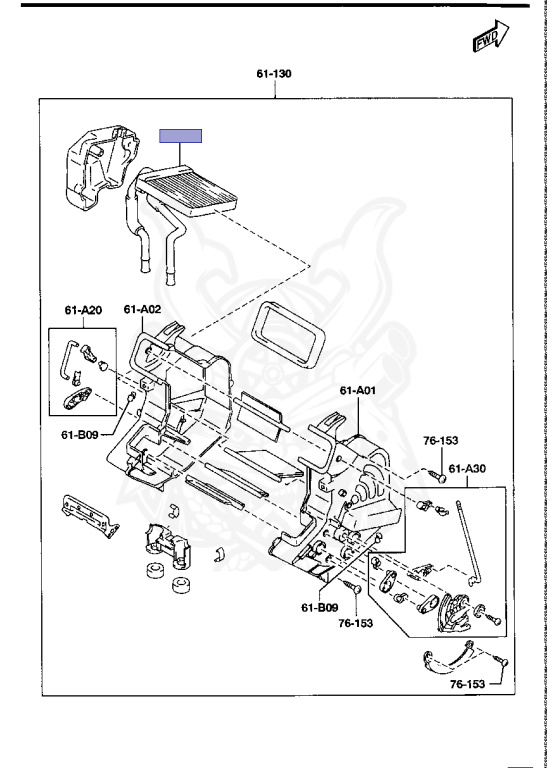 FWD

61-130

61-A20

61-A02

61-B09

61-A01

76-153

61-A30

61-B09

76-153

76-153