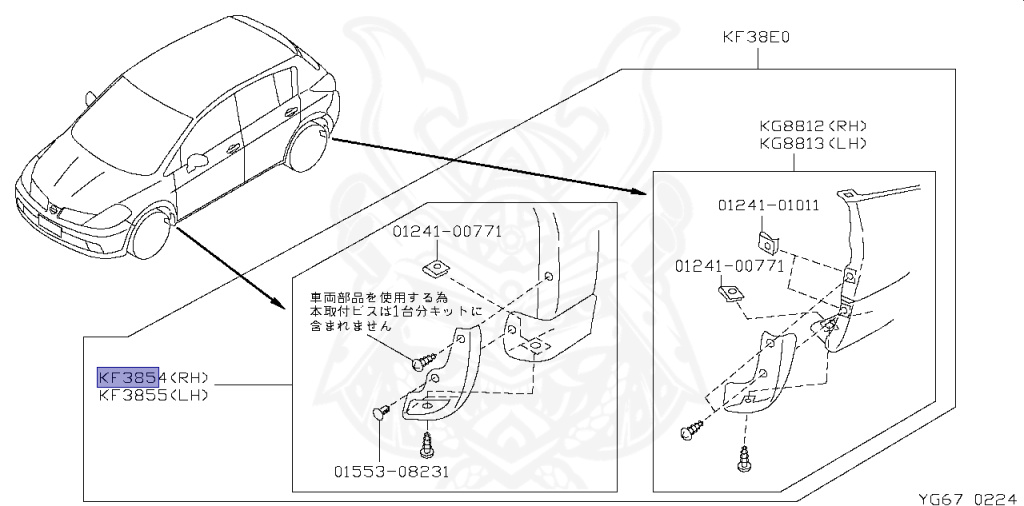 KF38E0

KG8812(RH)
KG8813(LH)

01241-01011

01241-00771

01241-00771

車両部品を使用する為
本取付ビスは1台分キットに
含まれません

KF3854(RH)
KF3855(LH)

01553-08231

YG67 0224