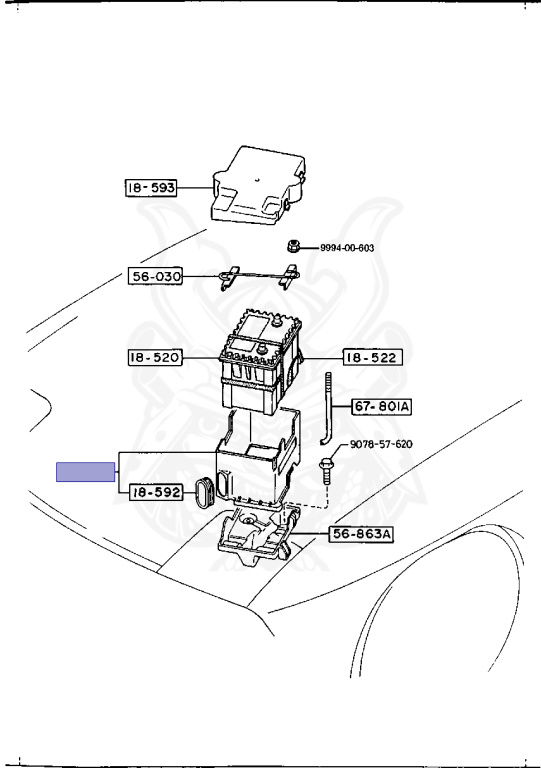 18-593

9994-00-603

56-030

18-520

18-522

67-801A

9078-57-620

18-592

56-863A