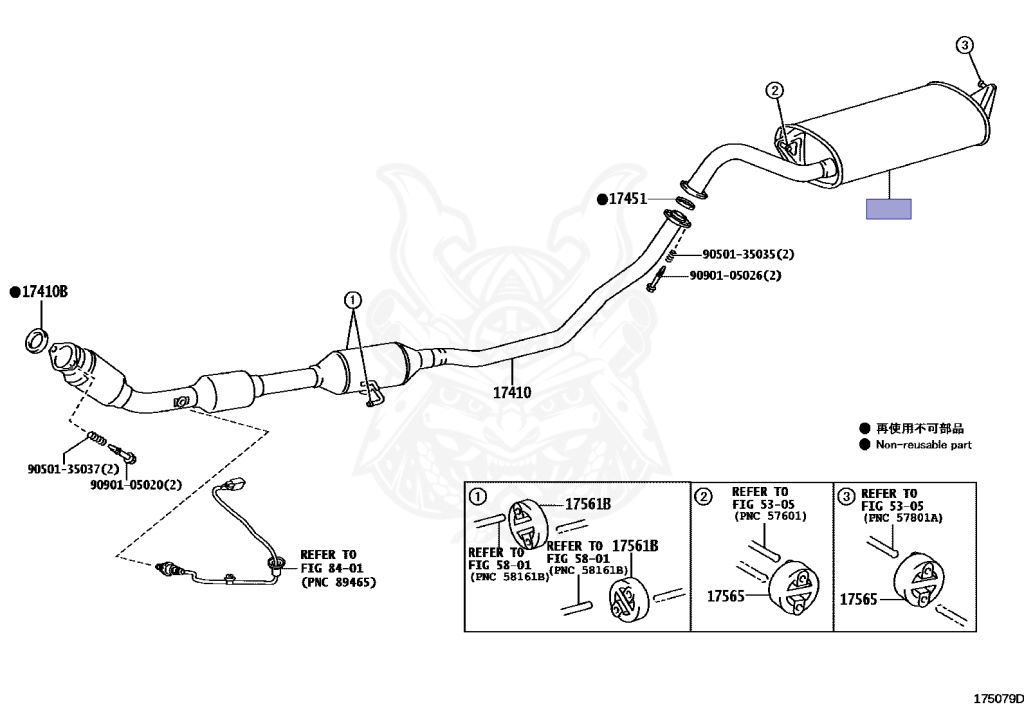 3
2
●17451
90501-35035(2)
90901-05026(2)
●17410B
1
17410
90501-35037(2)
90901-05020(2)
REFER TO
FIG 84-01
(PNC 89465)
● 再使用不可部品
● Non-reusable part

1
17561B
REFER TO
FIG 58-01
(PNC 58161B)
REFER TO
FIG 58-01
(PNC 58161B)
17561B

2
REFER TO
FIG 53-05
(PNC 57601)
17565

3
REFER TO
FIG 53-05
(PNC 57801A)
17565

175079D