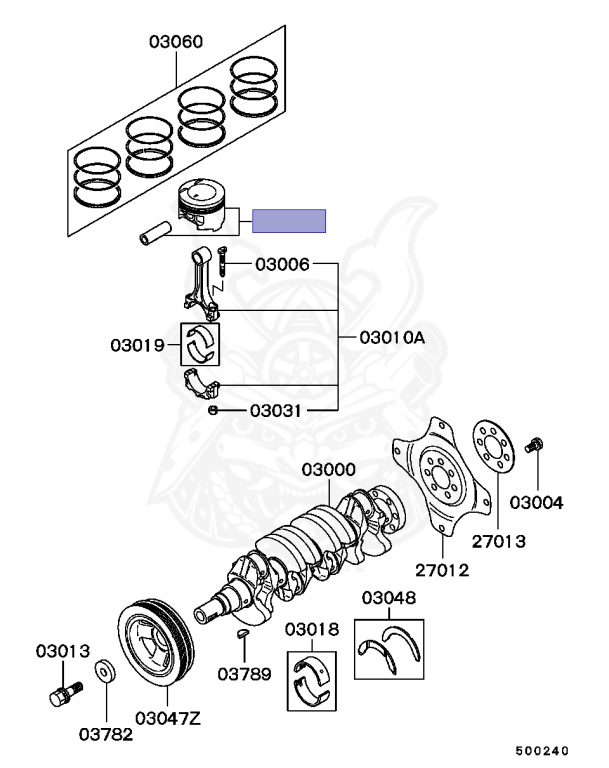 03060

03006

03019

03010A

03031

03000

03004

27013

27012

03048

03018

03013

03789

03782

03047Z

500240