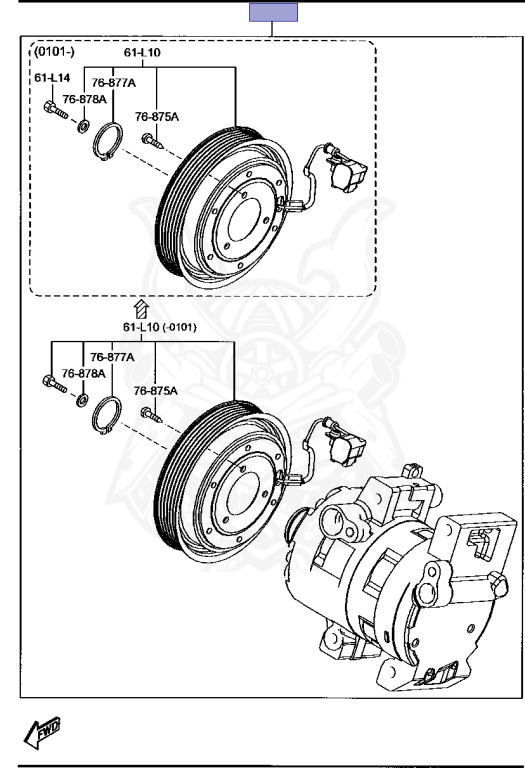 (0101-)
61-L10
61-L14
76-877A
76-878A
76-875A

61-L10 (-0101)
76-877A
76-878A
76-875A

FWD