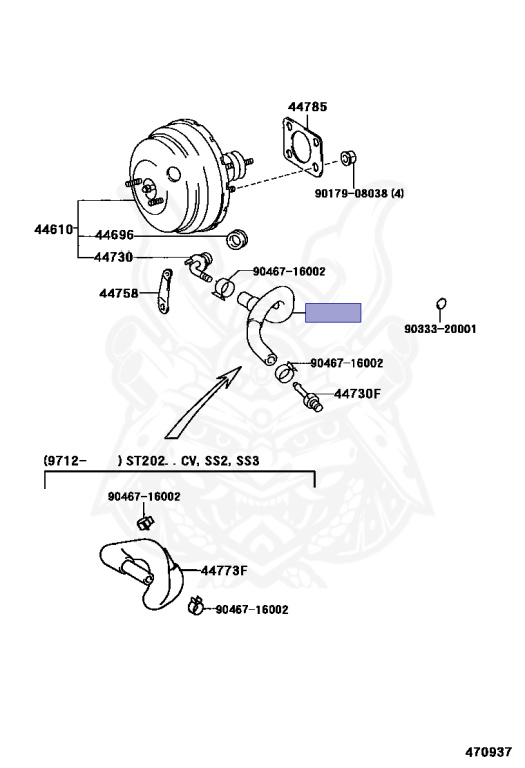 44785

90179-08038 (4)

44610

44696

44730

90467-16002

44758

90333-20001

90467-16002

44730F

(9712- ) ST202. . CV, SS2, SS3

90467-16002

44773F

90467-16002

470937