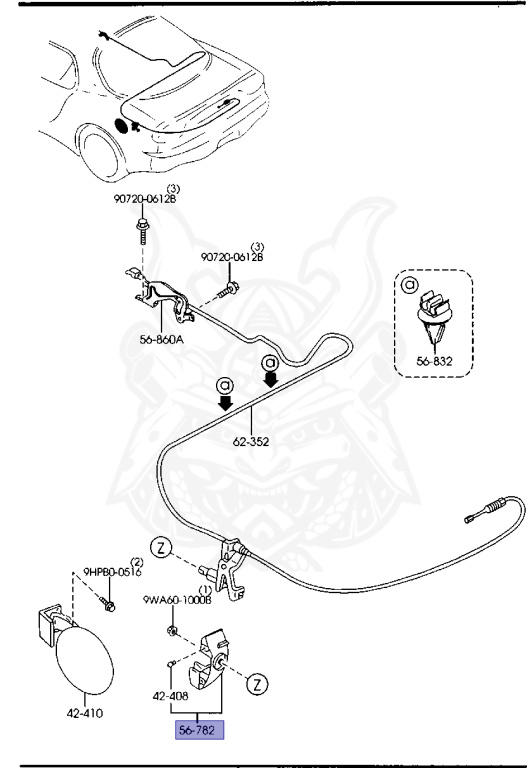 (3)
90720-0612B

(3)
90720-0612B

56-860A

a

56-832

a

a

62-352

Z

(2)
9HPB0-0516

(1)
9WA60-1000B

Z

42-408

42-410

56-782