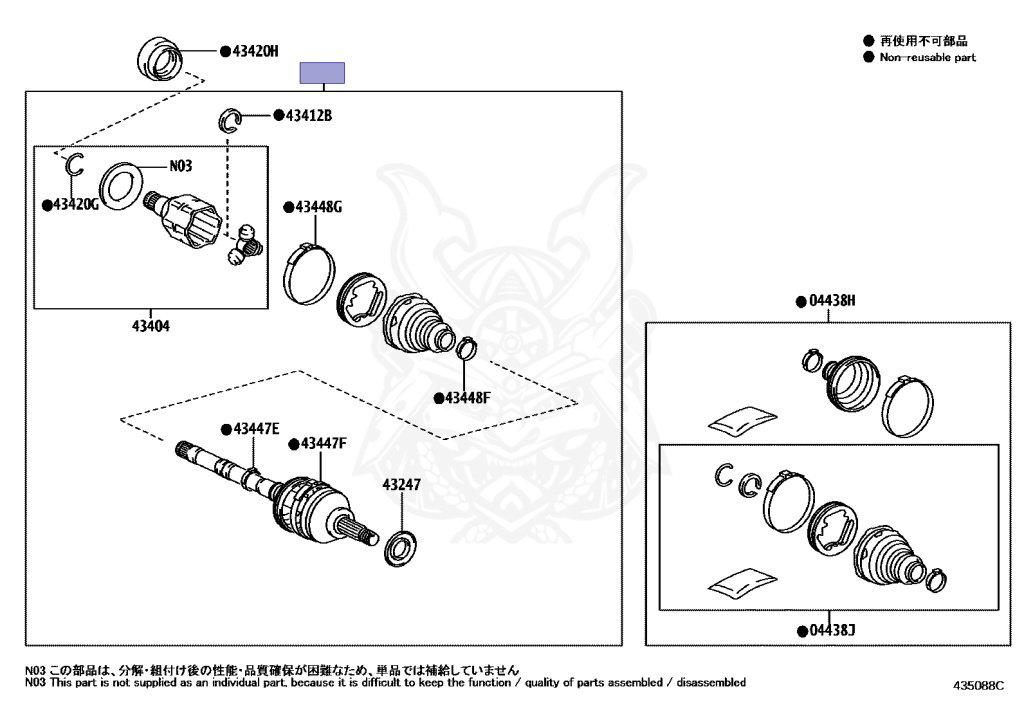 ● 再使用不可部品
● Non-reusable part

●43420H

●43412B

N03

●43420G

●43448G

43404

●43448F

●43447E

●43447F

43247

●04438H

●04438J

N03 この部品は、分解・組付け後の性能・品質確保が困難なため、単品では補給していません
N03 This part is not supplied as an individual part, because it is difficult to keep the function / quality of parts assembled / disassembled

435088C