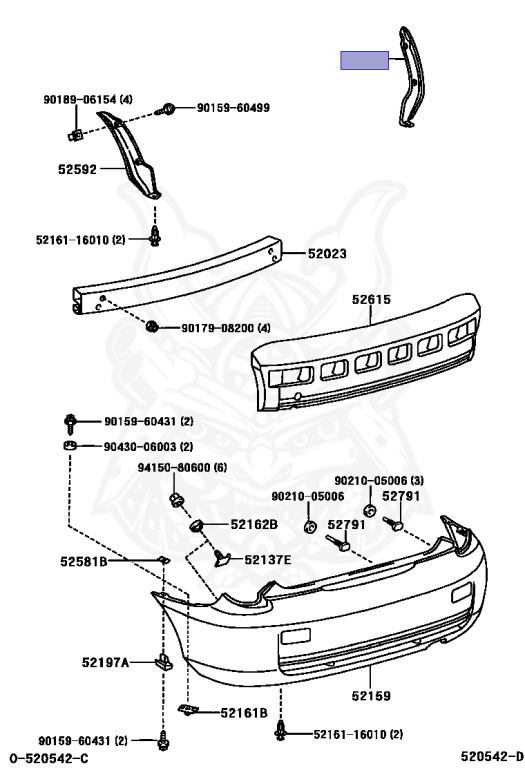 90189-06154 (4)
90159-60499
52592
52161-16010 (2)
52023
52615
90179-08200 (4)
90159-60431 (2)
90430-06003 (2)
94150-80600 (6)
90210-05006 (3)
90210-05006
52791
52162B
52791
52581B
52137E
52197A
52159
52161B
90159-60431 (2)
52161-16010 (2)
O-520542-C
520542-D