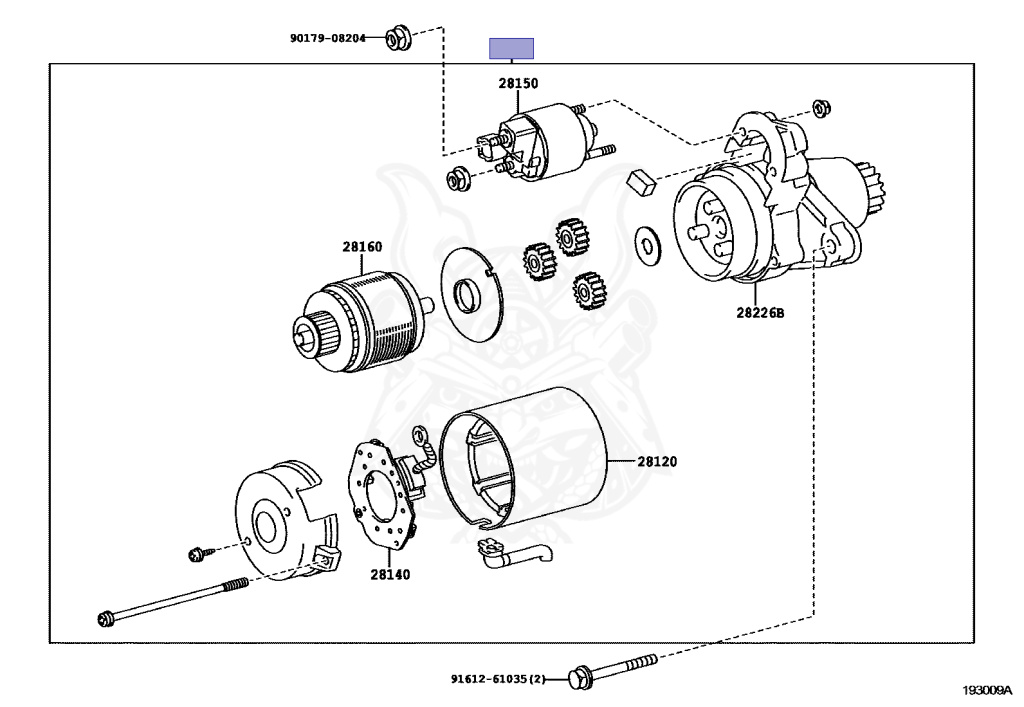 90179-08204

28150

28160

28226B

28120

28140

91612-61035(2)

193009A