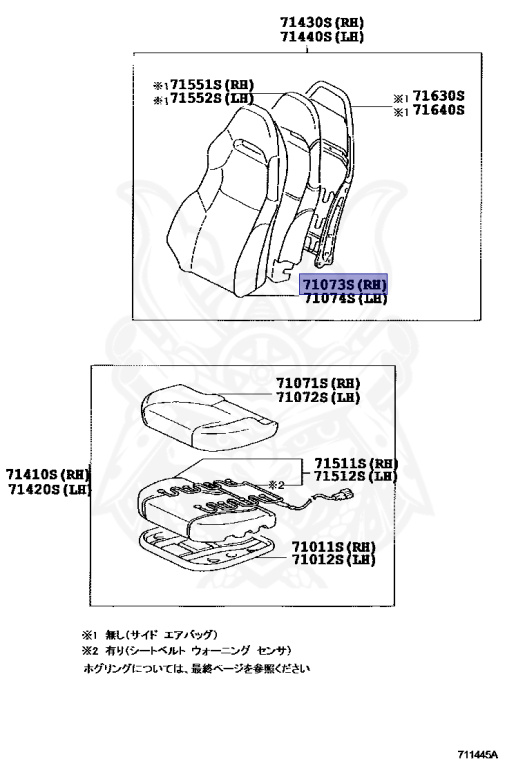 71430S(RH)
71440S(LH)

※1 71551S(RH)
※1 71552S(LH)

※1 71630S
※1 71640S

71073S(RH)
71074S(LH)

71071S(RH)
71072S(LH)

71410S(RH)
71420S(LH)

71511S(RH)
71512S(LH)
※2

71011S(RH)
71012S(LH)

※1 無し(サイド エアバッグ)
※2 有り(シートベルト ウォーニング センサ)
ホグリングについては、最終ページを参照ください

711445A