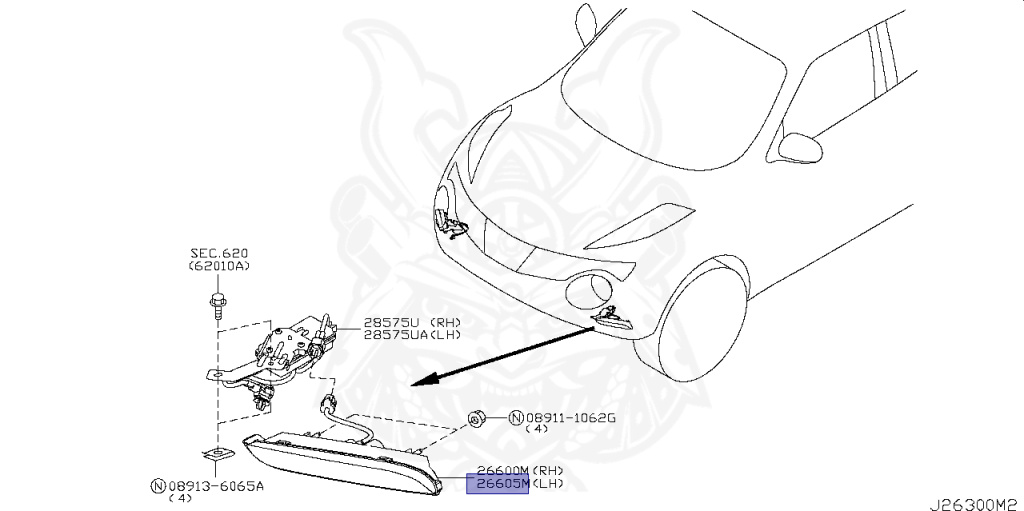 SEC.620
(62010A)

28575U (RH)
28575UA(LH)

Ⓝ08911-1062G
(4)

Ⓝ08913-6065A
(4)

26600M(RH)
26605M(LH)

J26300M2