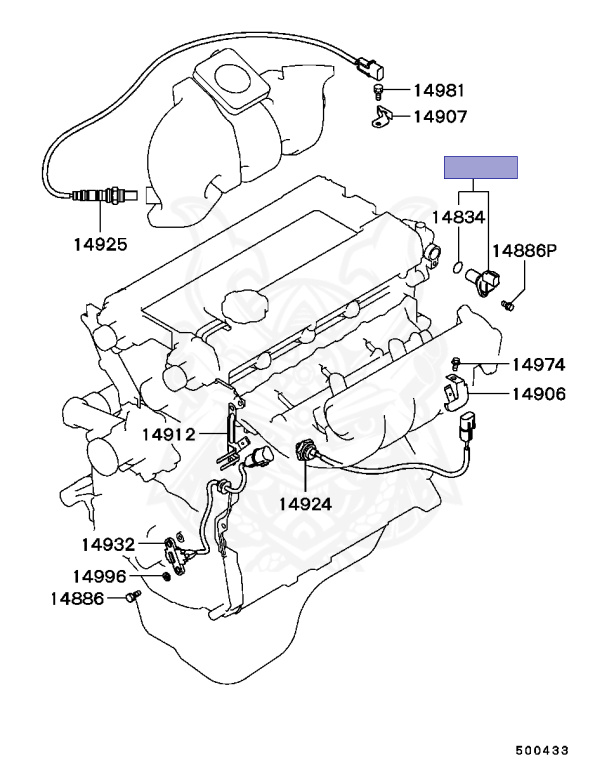 14981
14907
14925
14834
14886P
14974
14906
14912
14924
14932
14996
14886
500433