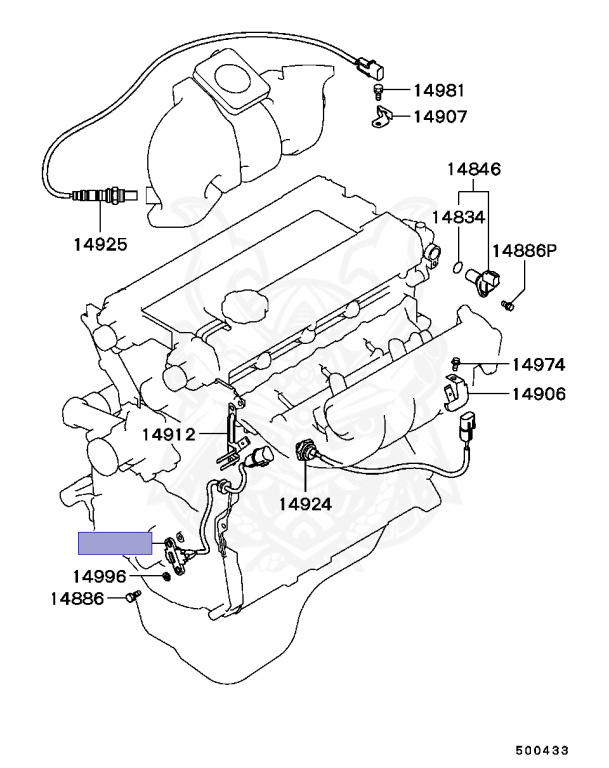 14981
14907
14846
14834
14886P
14925
14974
14906
14912
14924
14996
14886
500433