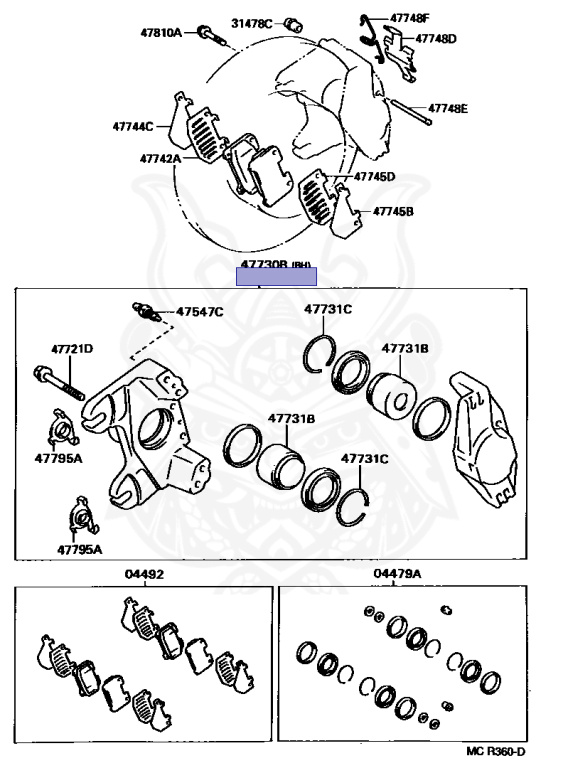 47810A
31478C
47748F
47748D
47748E
47744C
47742A
47745D
47745B
47730B (RH)
47547C
47731C
47721D
47731B
47795A
47731B
47731C
47795A
04492
04479A
MC R360-D