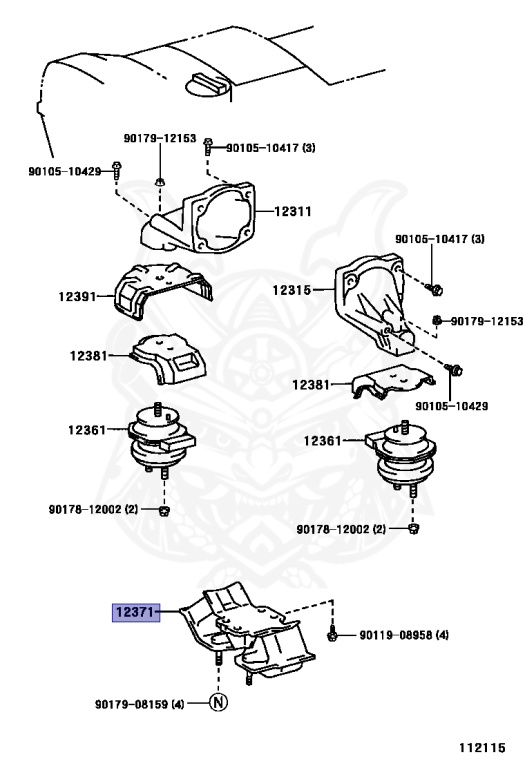 90179-12153
90105-10417 (3)
90105-10429
12311
90105-10417 (3)
12391
12315
90179-12153
12381
12381
90105-10429
12361
12361
90178-12002 (2)
90178-12002 (2)
12371
90119-08958 (4)
90179-08159 (4)
N
112115