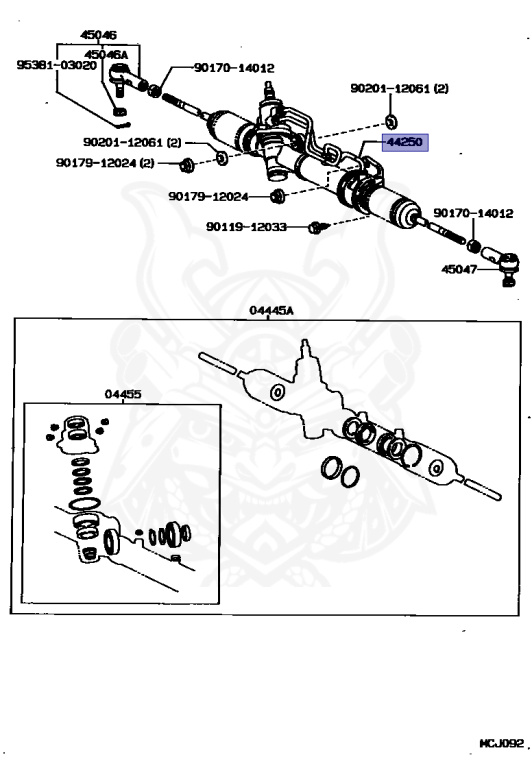 45046
45046A
95381-03020
90170-14012
90201-12061 (2)
44250
90201-12061 (2)
90179-12024 (2)
90179-12024
90119-12033
90170-14012
45047
04445A
04455
MCJ092