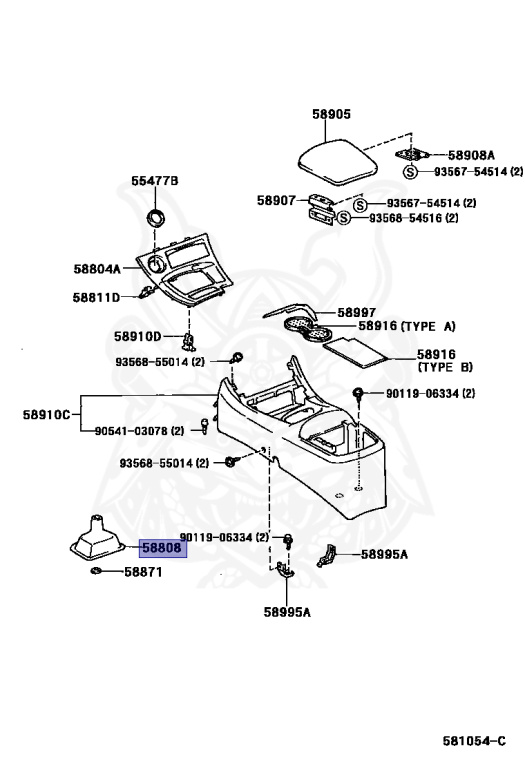 58905

58908A

S 93567-54514 (2)

55477B

58907

S 93567-54514 (2)

S 93568-54516 (2)

58804A

58811D

58997

58916 (TYPE A)

58910D

58916 (TYPE B)

93568-55014 (2)

90119-06334 (2)

58910C

90541-03078 (2)

93568-55014 (2)

90119-06334 (2)

58808

58995A

58871

58995A

581054-C