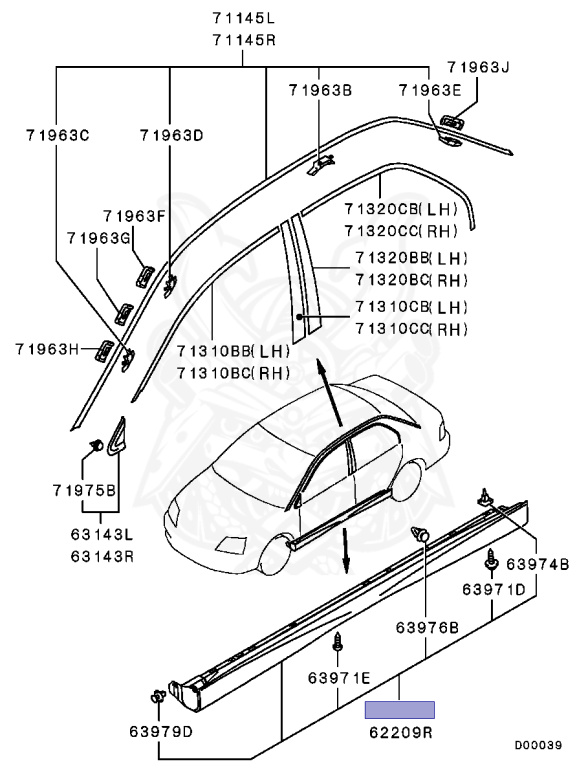 71145L
71145R
71963J
71963B
71963E
71963C
71963D
71963F
71963G
71320CB(LH)
71320CC(RH)
71320BB(LH)
71320BC(RH)
71310CB(LH)
71310CC(RH)
71963H
71310BB(LH)
71310BC(RH)
71975B
63143L
63143R
63974B
63971D
63976B
63971E
63979D
62209R
D00039