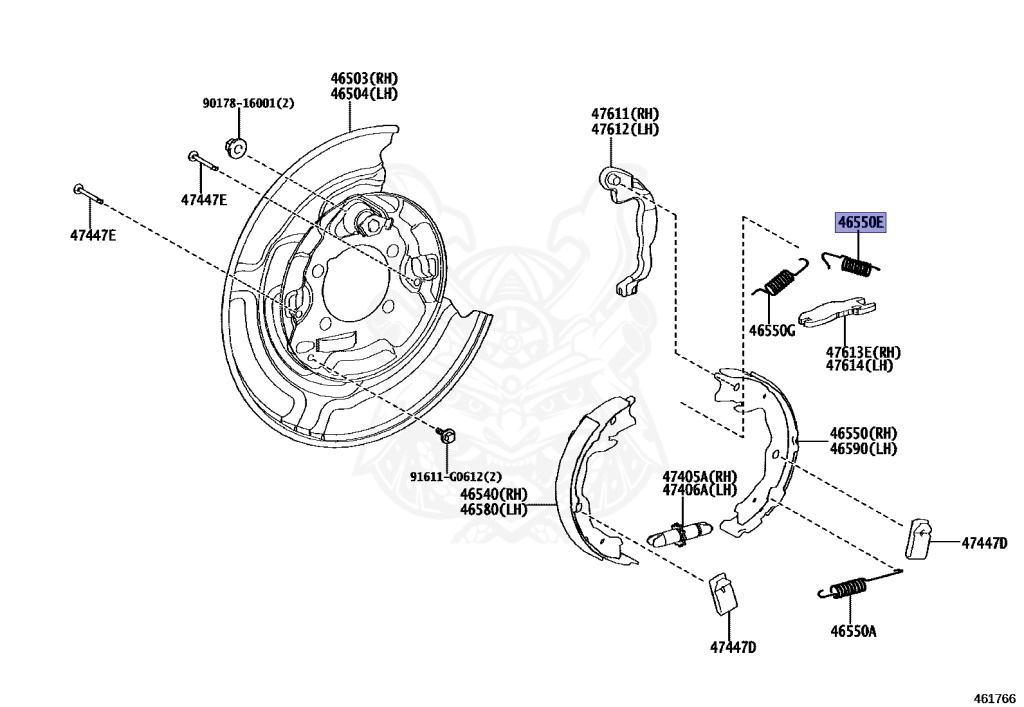 46503(RH)
46504(LH)

90178-16001(2)

47447E

47447E

47611(RH)
47612(LH)

46550E

46550G

47613E(RH)
47614(LH)

46550(RH)
46590(LH)

91611-G0612(2)

46540(RH)
46580(LH)

47405A(RH)
47406A(LH)

47447D

47447D

46550A

461766