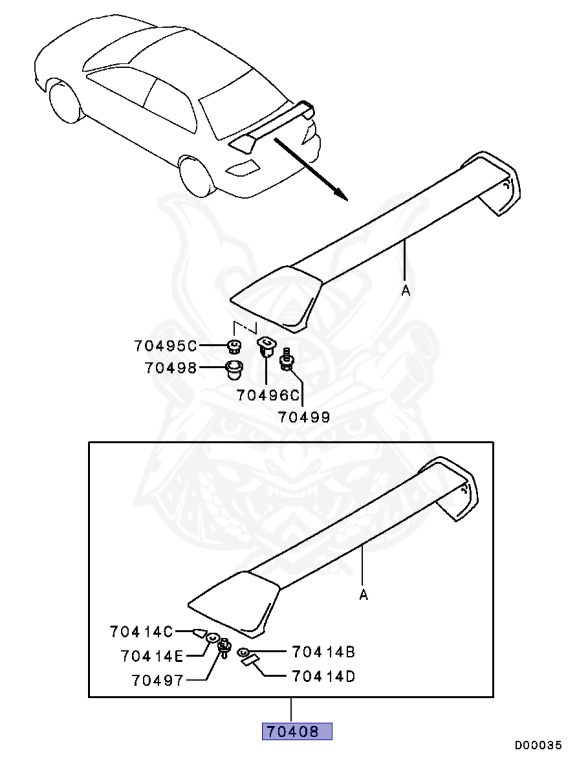 A

70495C

70498

70496C

70499

A

70414C

70414E

70497

70414B

70414D

70408

D00035