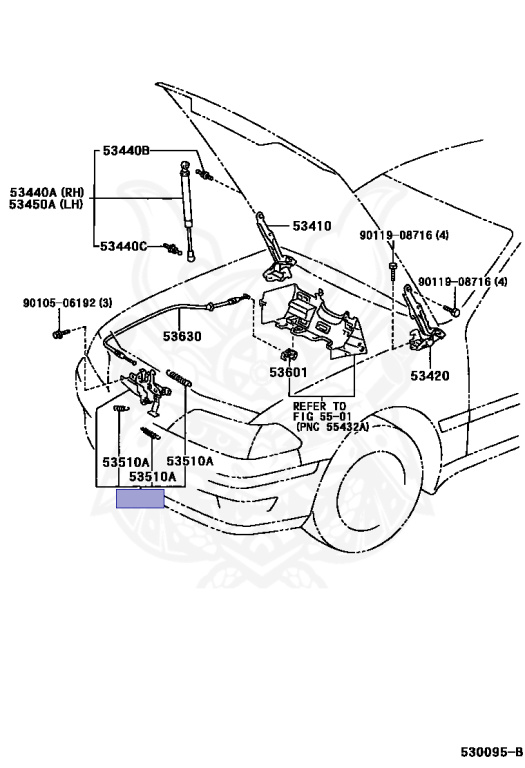 53440B
53440A (RH)
53450A (LH)
53440C
53410
90119-08716 (4)
90119-08716 (4)
90105-06192 (3)
53630
53601
53420
REFER TO
FIG 55-01
(PNC 55432A)
53510A
53510A
53510A
530095-B