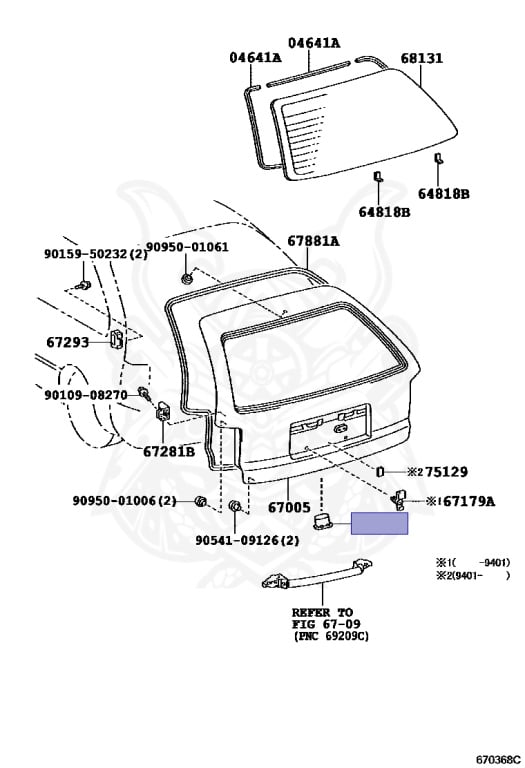 04641A
04641A
68131
64818B
64818B
90159-50232(2)
90950-01061
67881A
67293
90109-08270
67281B
※2 75129
※1 67179A
90950-01006(2)
67005
90541-09126(2)
※1( -9401)
※2(9401- )
REFER TO
FIG 67-09
(PNC 69209C)
670368C