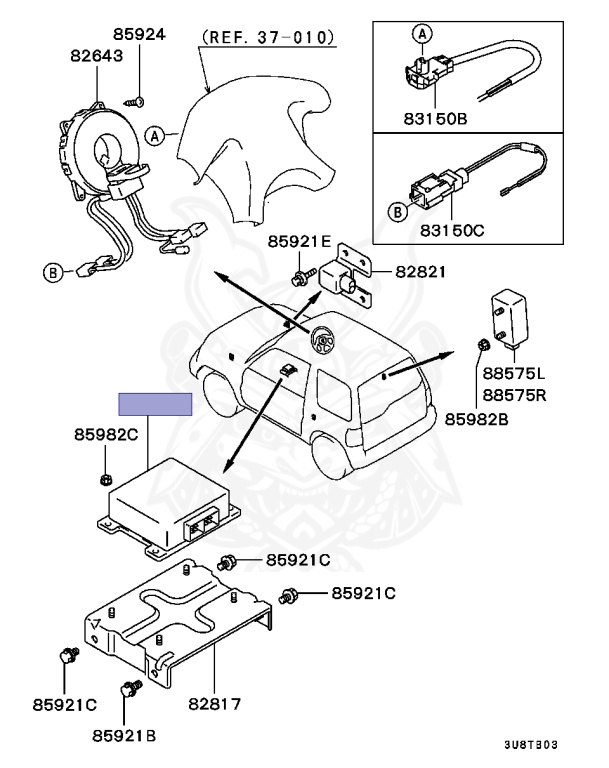 85924
82643
(REF. 37-010)
A
B
A
83150B
B
83150C
85921E
82821
88575L
88575R
85982B
85982C
85921C
85921C
85921C
82817
85921B
3U8T803