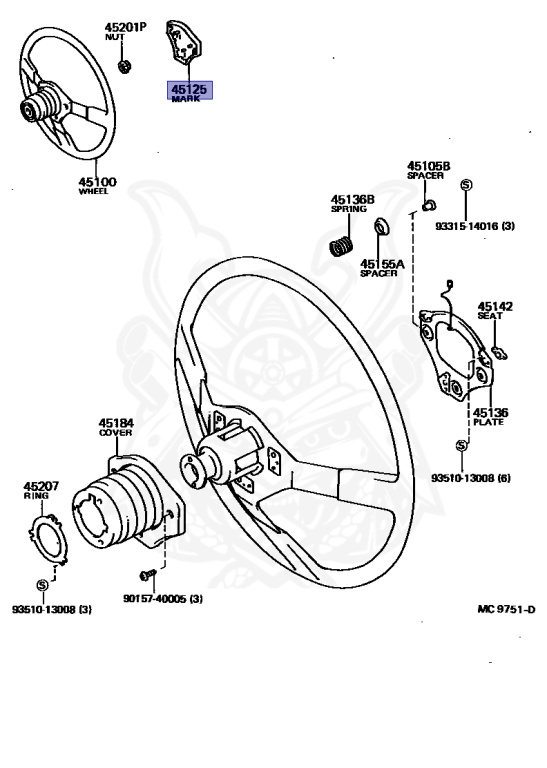 45201P
NUT

45125
MARK

45100
WHEEL

45105B
SPACER

S
93315-14016 (3)

45136B
SPRING

45155A
SPACER

45142
SEAT

45136
PLATE

S
93510-13008 (6)

45184
COVER

45207
RING

S
93510-13008 (3)

90157-40005 (3)

MC 9751-D