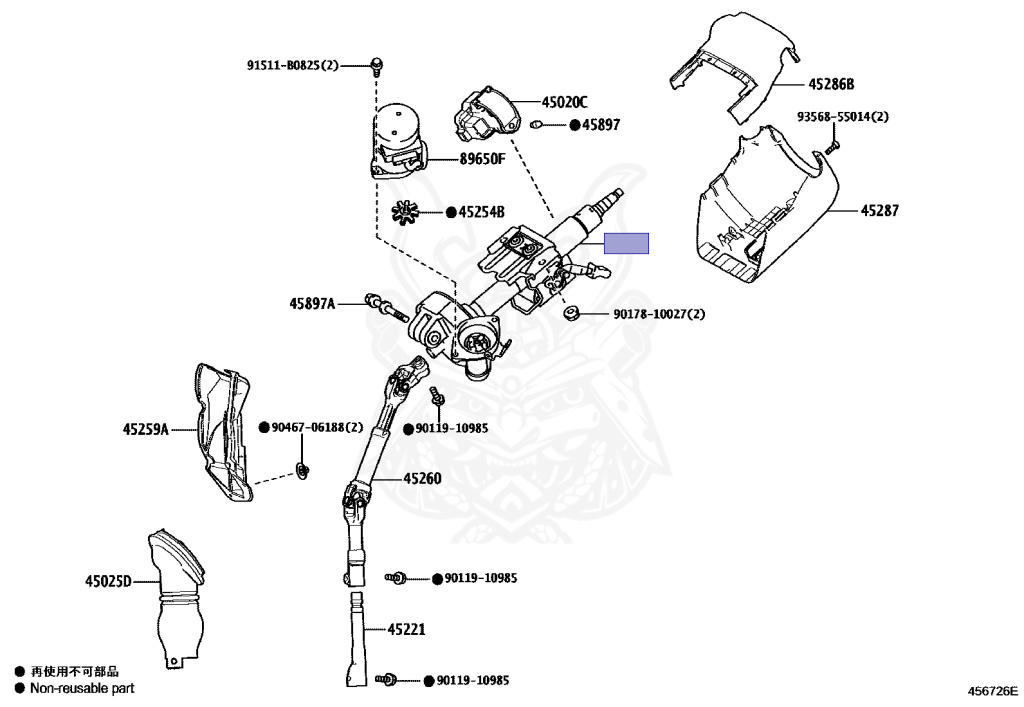 91511-B0825(2)
45020C
45897
89650F
45254B
45286B
93568-55014(2)
45287
45897A
90178-10027(2)
45259A
90467-06188(2)
90119-10985
45260
45025D
90119-10985
45221
90119-10985
● 再使用不可部品
● Non-reusable part
456726E