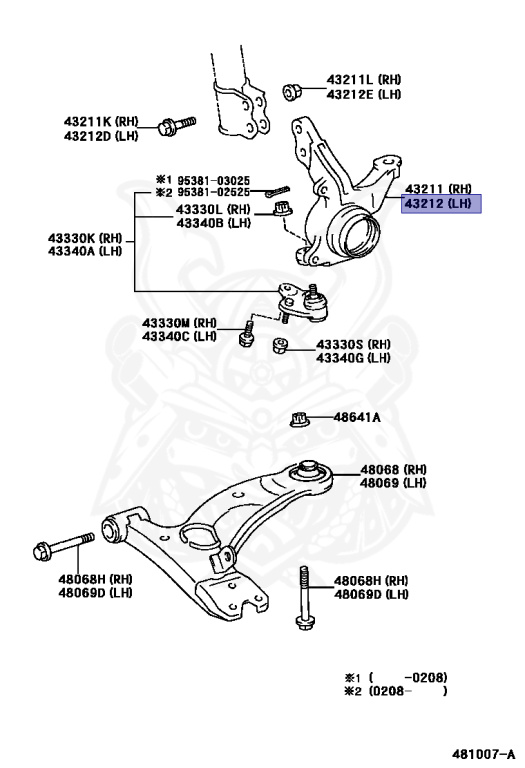 43211L (RH)
43212E (LH)

43211K (RH)
43212D (LH)

※1 95381-03025
※2 95381-02525

43330L (RH)
43340B (LH)

43211 (RH)
43212 (LH)

43330K (RH)
43340A (LH)

43330M (RH)
43340C (LH)

43330S (RH)
43340G (LH)

48641A

48068 (RH)
48069 (LH)

48068H (RH)
48069D (LH)

48068H (RH)
48069D (LH)

※1 ( -0208)
※2 (0208- )

481007-A