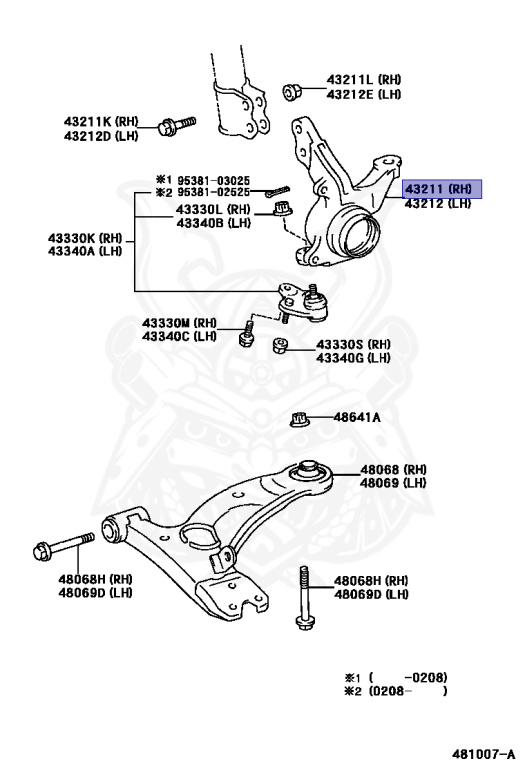 43211L (RH)
43212E (LH)

43211K (RH)
43212D (LH)

※1 95381-03025
※2 95381-02525

43211 (RH)
43212 (LH)

43330L (RH)
43340B (LH)

43330K (RH)
43340A (LH)

43330M (RH)
43340C (LH)

43330S (RH)
43340G (LH)

48641A

48068 (RH)
48069 (LH)

48068H (RH)
48069D (LH)

48068H (RH)
48069D (LH)

※1 ( -0208)
※2 (0208- )

481007-A