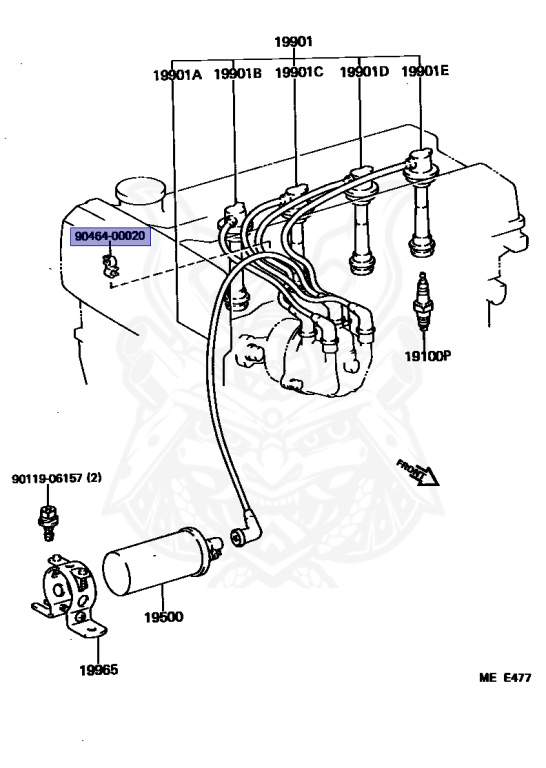 19901
19901A 19901B 19901C 19901D 19901E
90464-00020
19100P
FRONT
90119-06157 (2)
19500
19965
ME E477