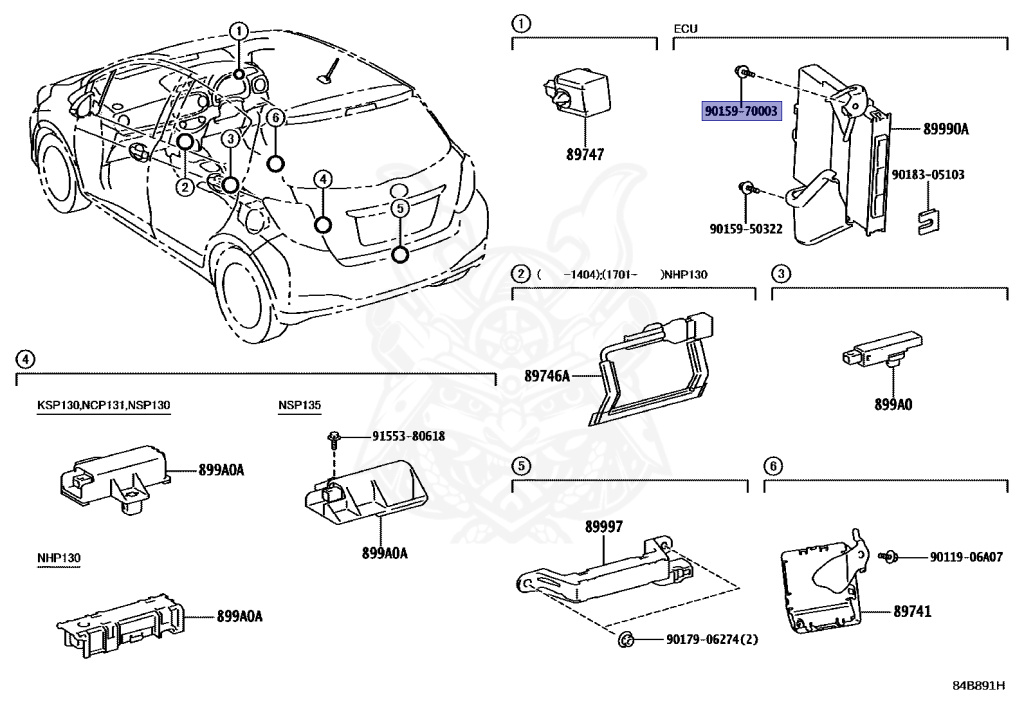 1
2
3
6
4
5

1
89747

ECU
90159-70003
89990A
90183-05103
90159-50322

2 ( -1404);(1701- )NHP130
89746A

3
899A0

4
KSP130,NCP131,NSP130
899A0A

NSP135
91553-80618
899A0A

NHP130
899A0A

5
89997
90179-06274(2)

6
90119-06A07
89741

84B891H