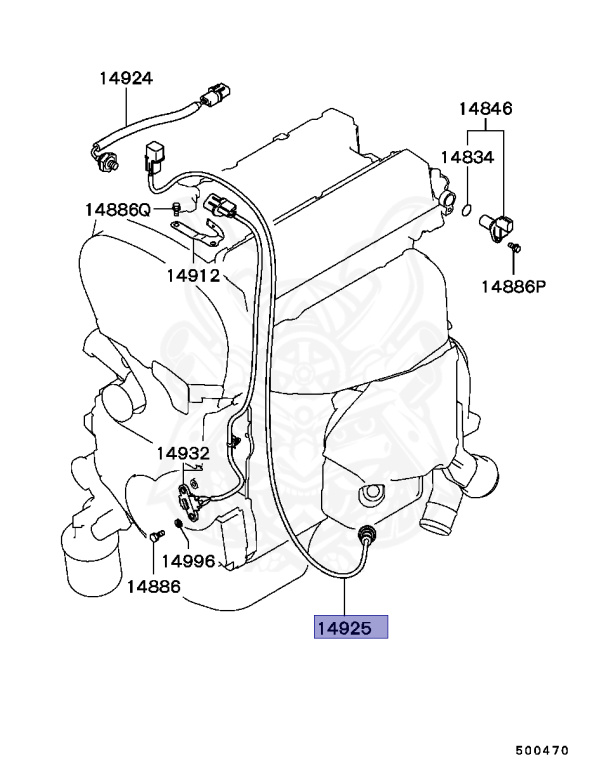 14924

14846

14834

14886Q

14912

14886P

14932

14996

14886

14925

500470