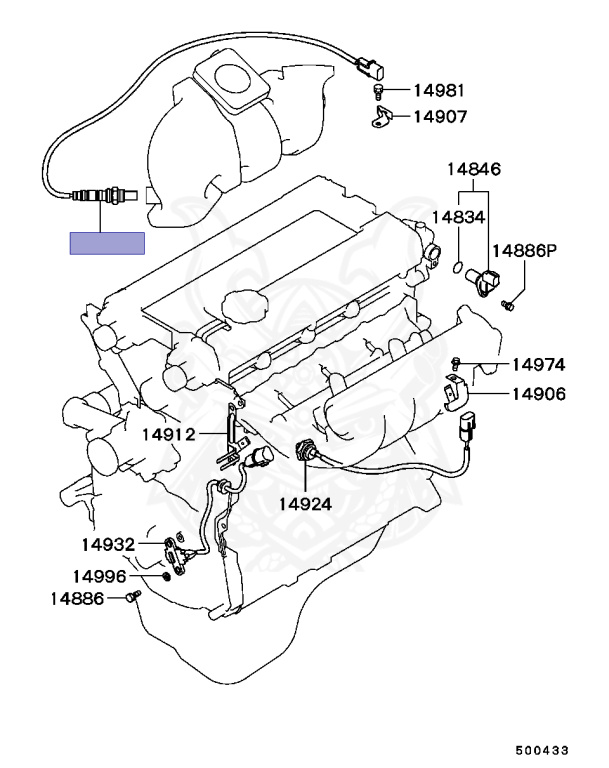 14981
14907
14846
14834
14886P
14974
14906
14912
14924
14932
14996
14886
500433