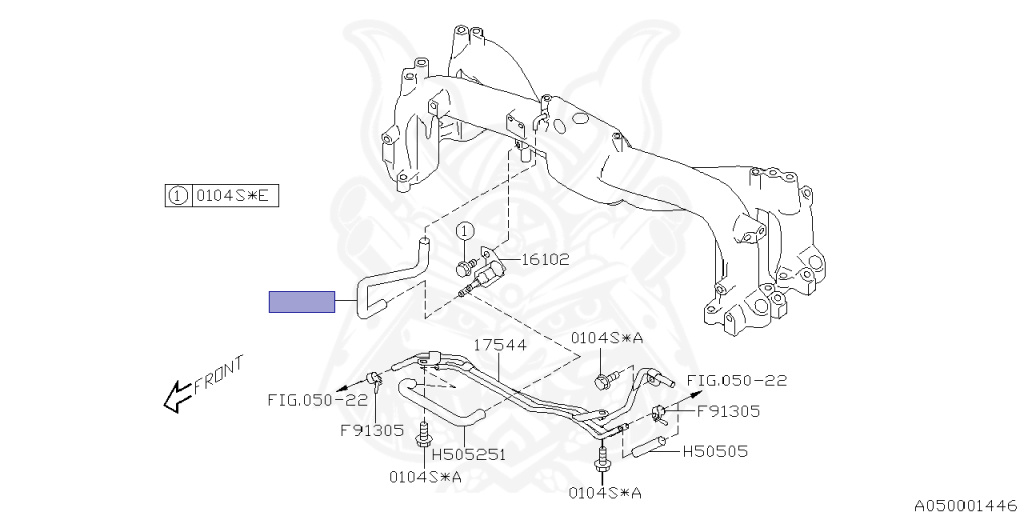 ① 0104S＊E

①

16102

17544

0104S＊A

FRONT

FIG.050-22

FIG.050-22

F91305

F91305

H505251

H50505

0104S＊A

0104S＊A

A050001446