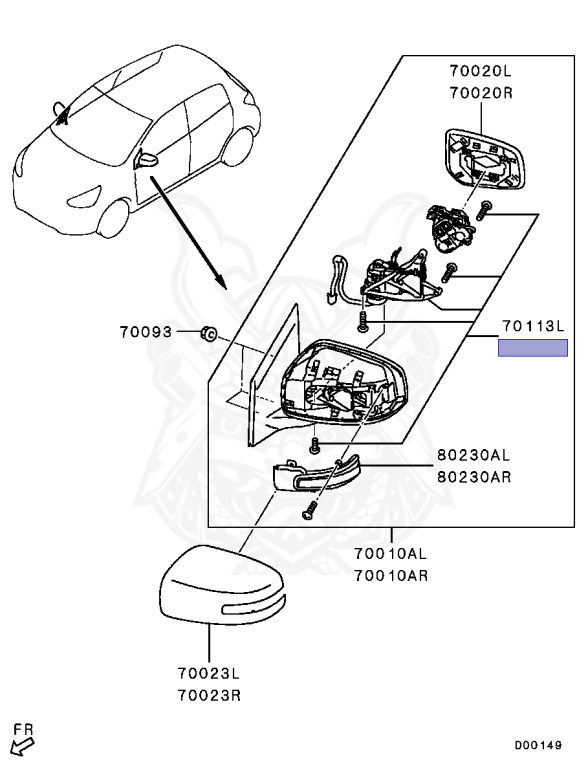 70020L
70020R

70093

70113L

80230AL
80230AR

70010AL
70010AR

70023L
70023R

FR

D00149