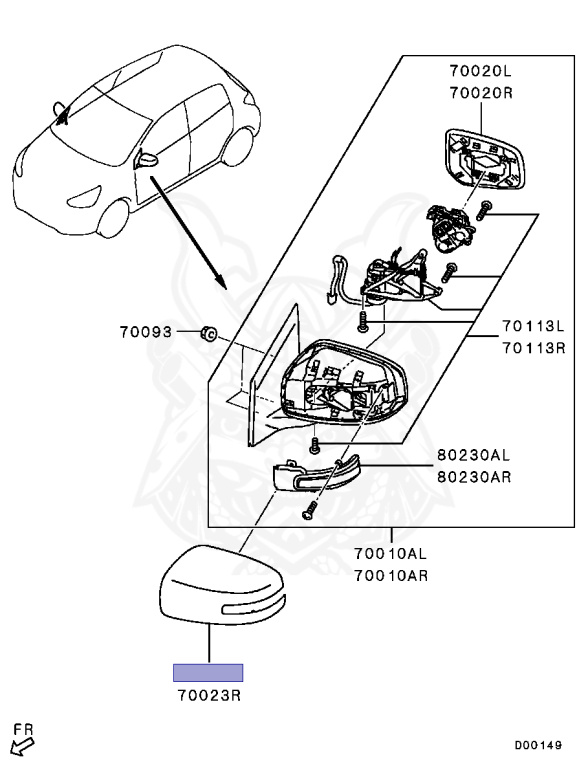 70020L
70020R

70093

70113L
70113R

80230AL
80230AR

70010AL
70010AR

70023R

FR

D00149